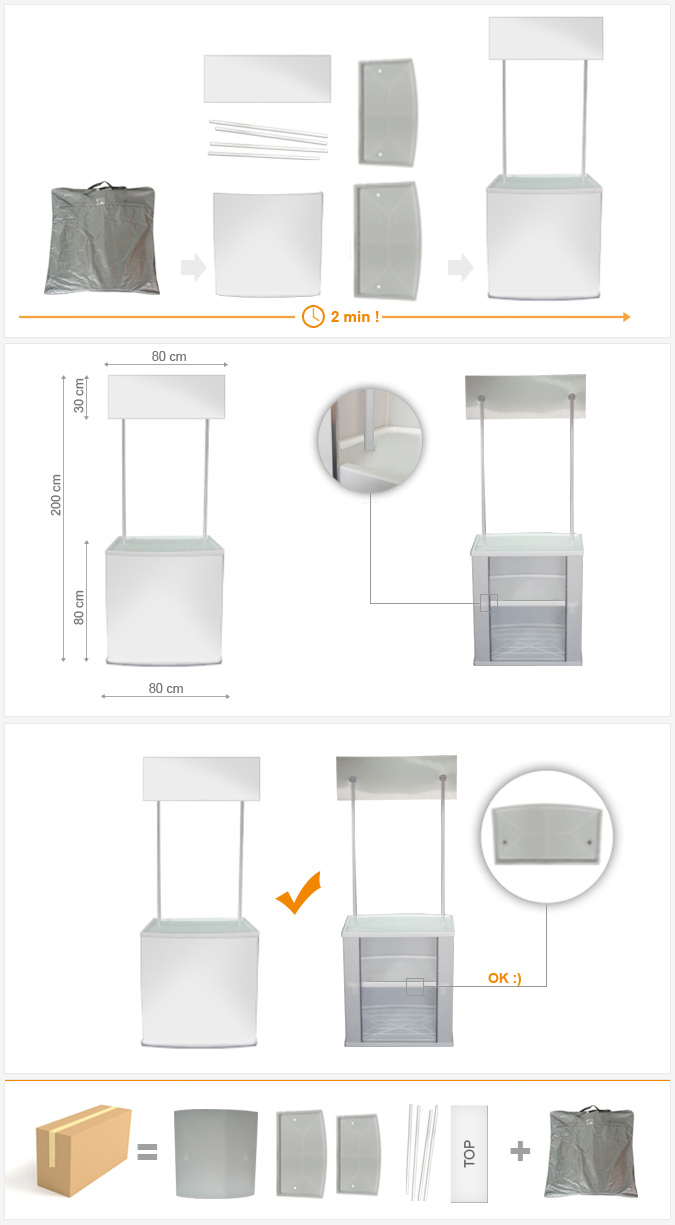 2 min !

80 cm
30 cm
200 cm
80 cm
80 cm

OK :)

TOP